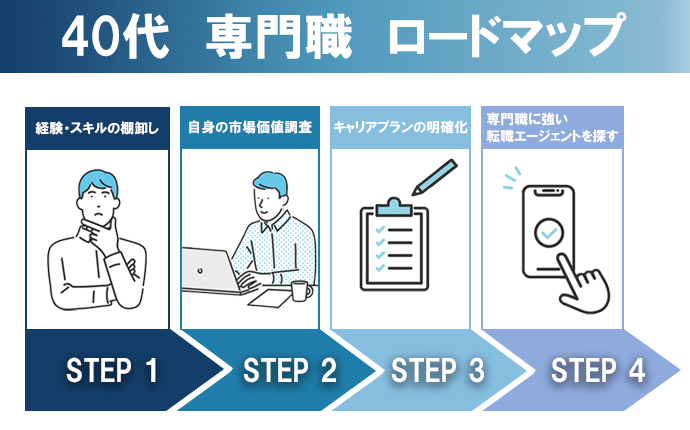 40代　専門職　ロードマップ

経験・スキルの棚卸し

STEP 1

自身の市場価値調査

STEP 2

キャリアプランの明確化

STEP 3

専門職に強い
転職エージェントを探す

STEP 4